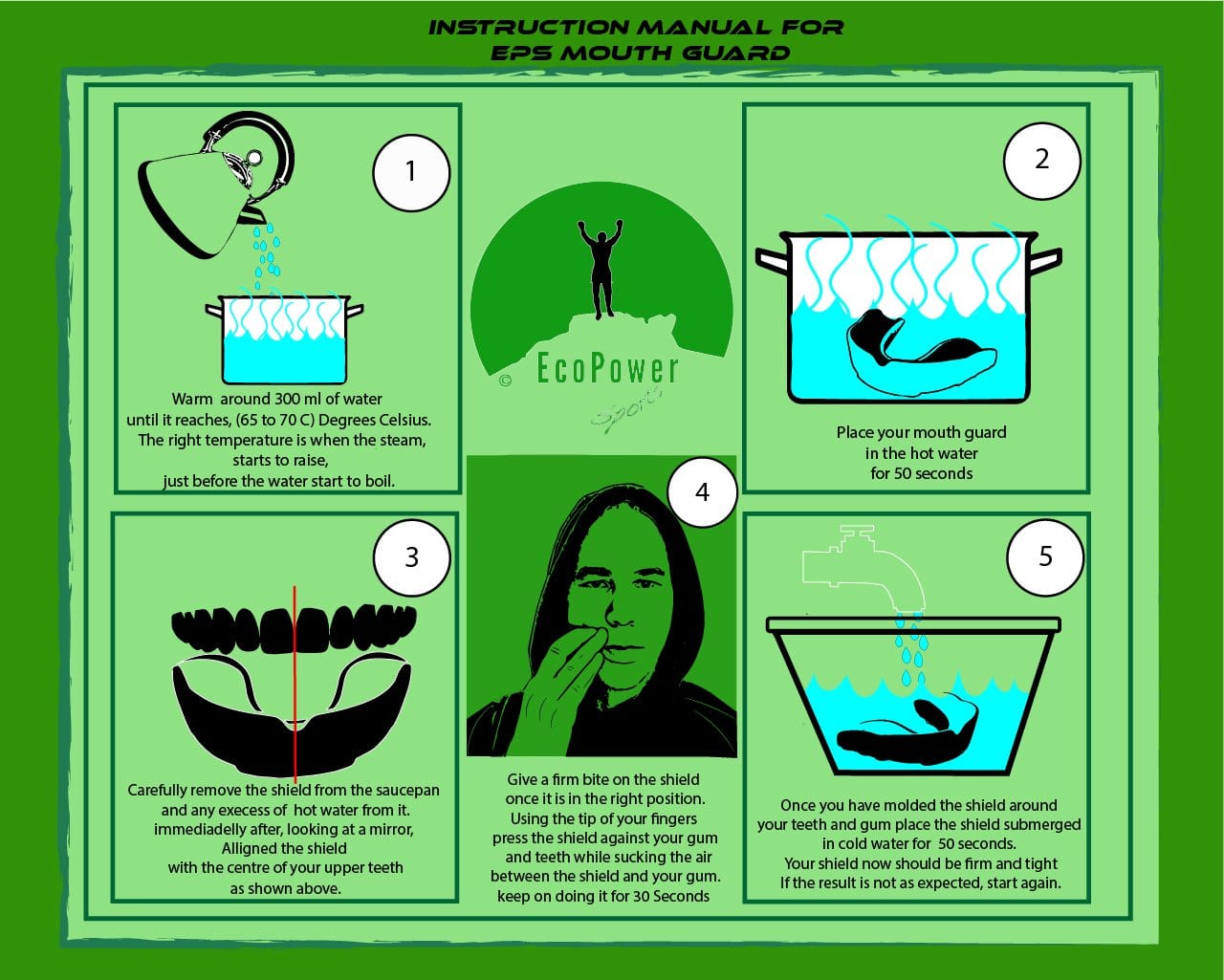 INSTRUCTION MANUAL FOR
EPS MOUTH GUARD

1

Warm around 300 ml of water until it reaches, (65 to 70 C) Degrees Celsius. The right temperature is when the steam, starts to raise, just before the water start to boil.

© EcoPower Sports

2

Place your mouth guard in the hot water for 50 seconds

3

Carefully remove the shield from the saucepan and any execess of hot water from it. immediadelly after, looking at a mirror, Alligned the shield with the centre of your upper teeth as shown above.

4

Give a firm bite on the shield once it is in the right position. Using the tip of your fingers press the shield against your gum and teeth while sucking the air between the shield and your gum. keep on doing it for 30 Seconds

5

Once you have molded the shield around your teeth and gum place the shield submerged in cold water for 50 seconds. Your shield now should be firm and tight If the result is not as expected, start again.